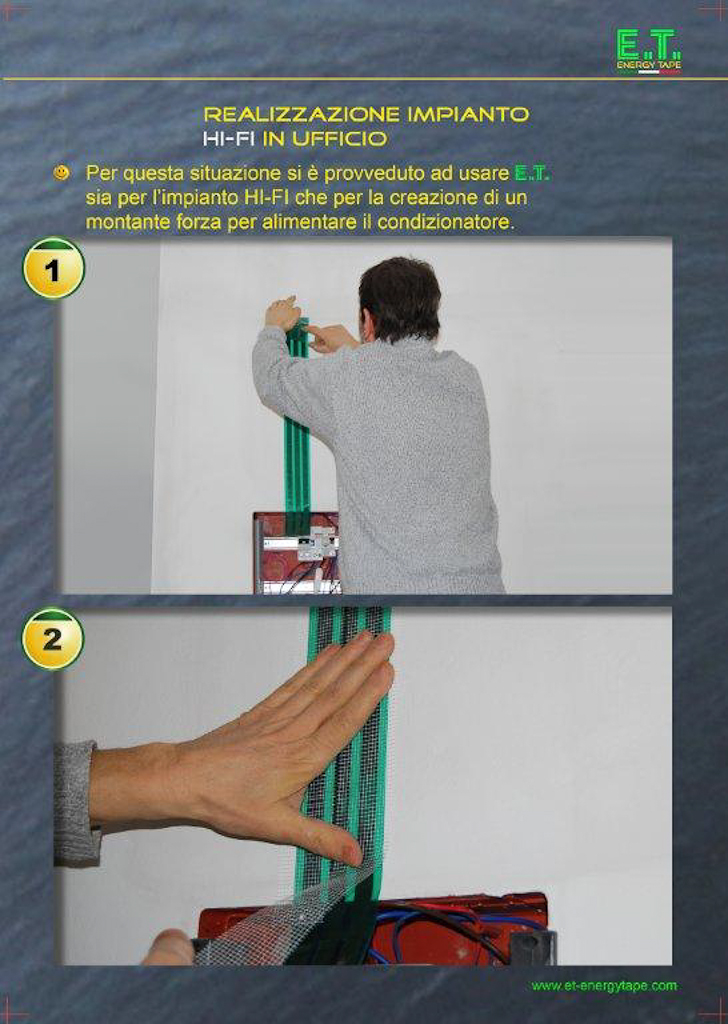 E.T.
ENERGY TAPE

REALIZZAZIONE IMPIANTO
HI-FI IN UFFICIO

Per questa situazione si è provveduto ad usare E.T. sia per l'impianto HI-FI che per la creazione di un montante forza per alimentare il condizionatore.

1

2

www.et-energytape.com